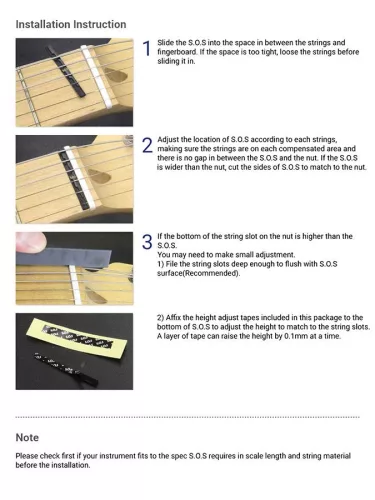 Installation Instruction

1 Slide the S.O.S into the space in between the strings and fingerboard. If the space is too tight, loose the strings before sliding it in.

2 Adjust the location of S.O.S according to each strings, making sure the strings are on each compensated area and there is no gap in between the S.O.S and the nut. If the S.O.S is wider than the nut, cut the sides of S.O.S to match to the nut.

3 If the bottom of the string slot on the nut is higher than the S.O.S.
You may need to make small adjustment.
1) File the string slots deep enough to flush with S.O.S surface(Recommended).

2) Affix the height adjust tapes included in this package to the bottom of S.O.S to adjust the height to match to the string slots. A layer of tape can raise the height by 0.1mm at a time.

Note

Please check first if your instrument fits to the spec S.O.S requires in scale length and string material before the installation.