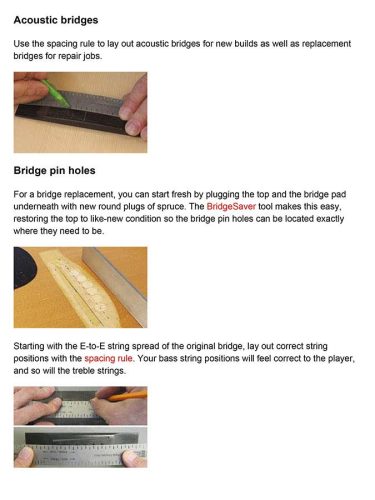 Acoustic bridges

Use the spacing rule to lay out acoustic bridges for new builds as well as replacement bridges for repair jobs.

Bridge pin holes

For a bridge replacement, you can start fresh by plugging the top and the bridge pad underneath with new round plugs of spruce. The BridgeSaver tool makes this easy, restoring the top to like-new condition so the bridge pin holes can be located exactly where they need to be.

Starting with the E-to-E string spread of the original bridge, lay out correct string positions with the spacing rule. Your bass string positions will feel correct to the player, and so will the treble strings.