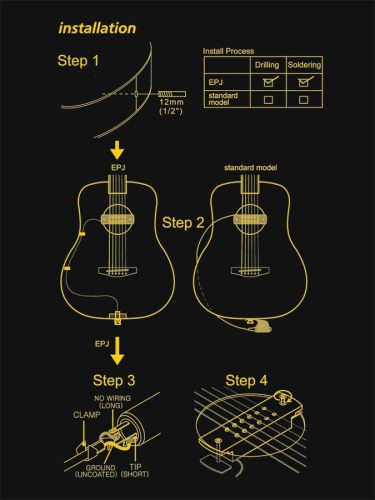 installation

Step 1

12mm
(1/2")

Install Process

| | Drilling | Soldering |
|---|---|---|
| EPJ | ☑ | ☑ |
| standard model | ☐ | ☐ |

EPJ

standard model

Step 2

EPJ

Step 3

NO WIRING
(LONG)

CLAMP

GROUND
(UNCOATED)

TIP
(SHORT)

Step 4