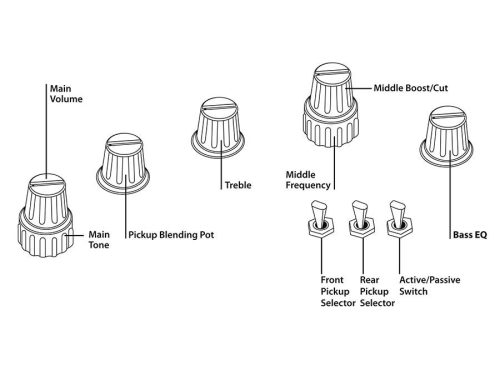 Main Volume

Main Tone

Pickup Blending Pot

Treble

Middle Boost/Cut

Middle Frequency

Bass EQ

Front Pickup Selector

Rear Pickup Selector

Active/Passive Switch