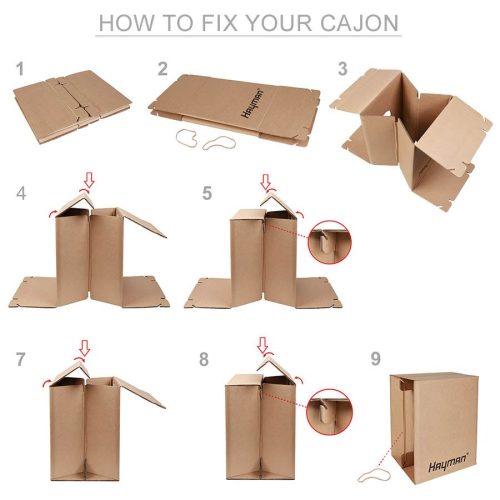 HOW TO FIX YOUR CAJON

1

2

Hayman

3

4

5

7

8

9

Hayman